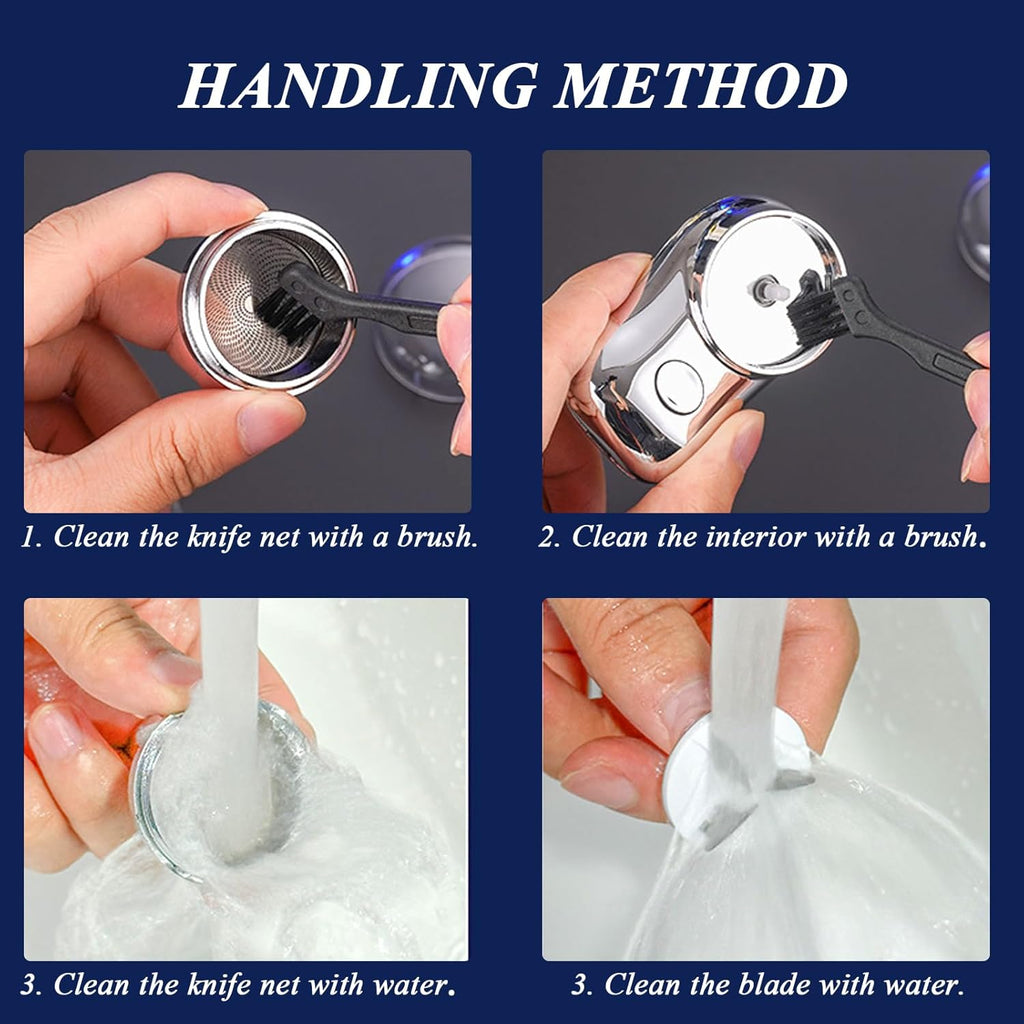 HANDLING METHOD

1. Clean the knife net with a brush.

2. Clean the interior with a brush.

3. Clean the knife net with water.

3. Clean the blade with water.