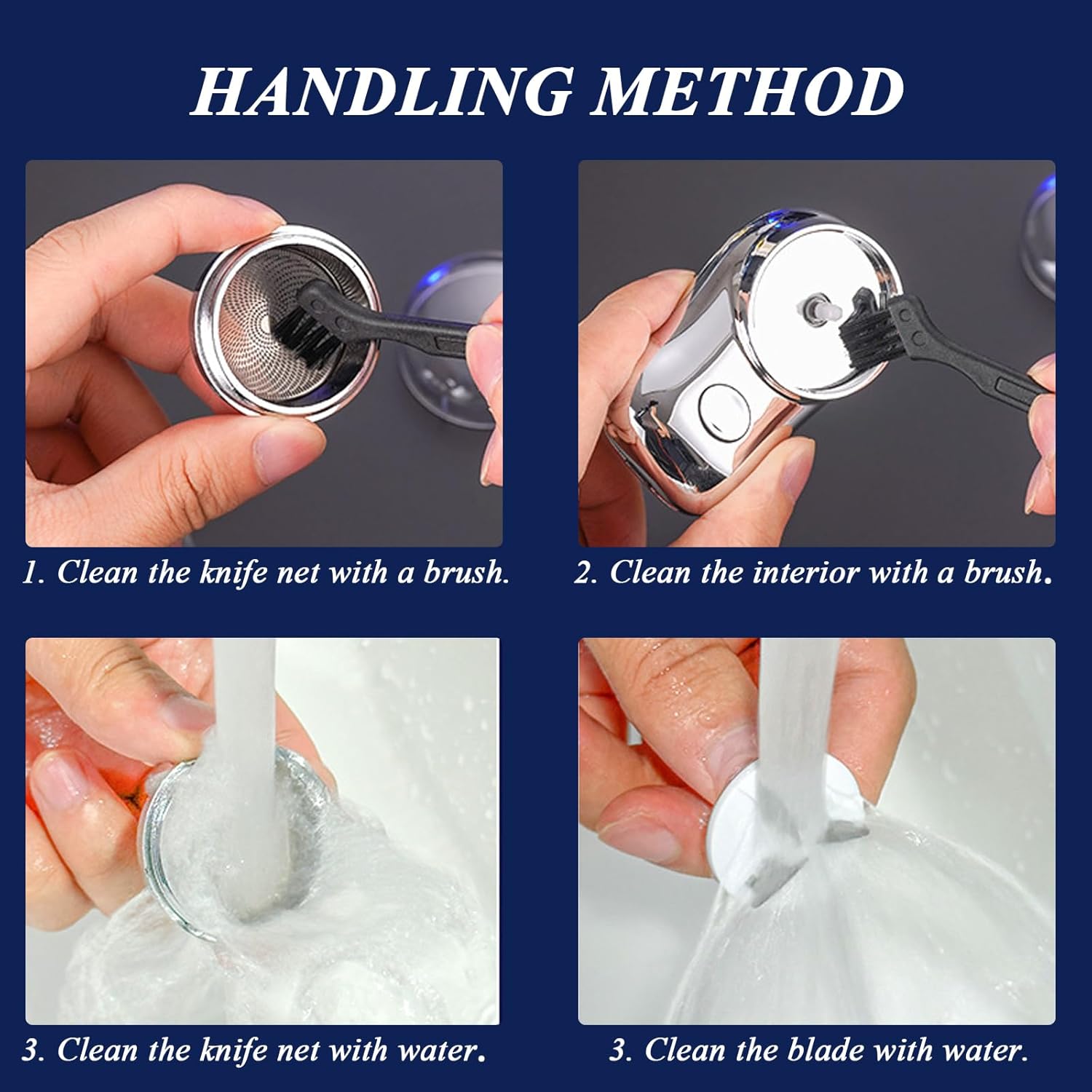 HANDLING METHOD

1. Clean the knife net with a brush.

2. Clean the interior with a brush.

3. Clean the knife net with water.

3. Clean the blade with water.